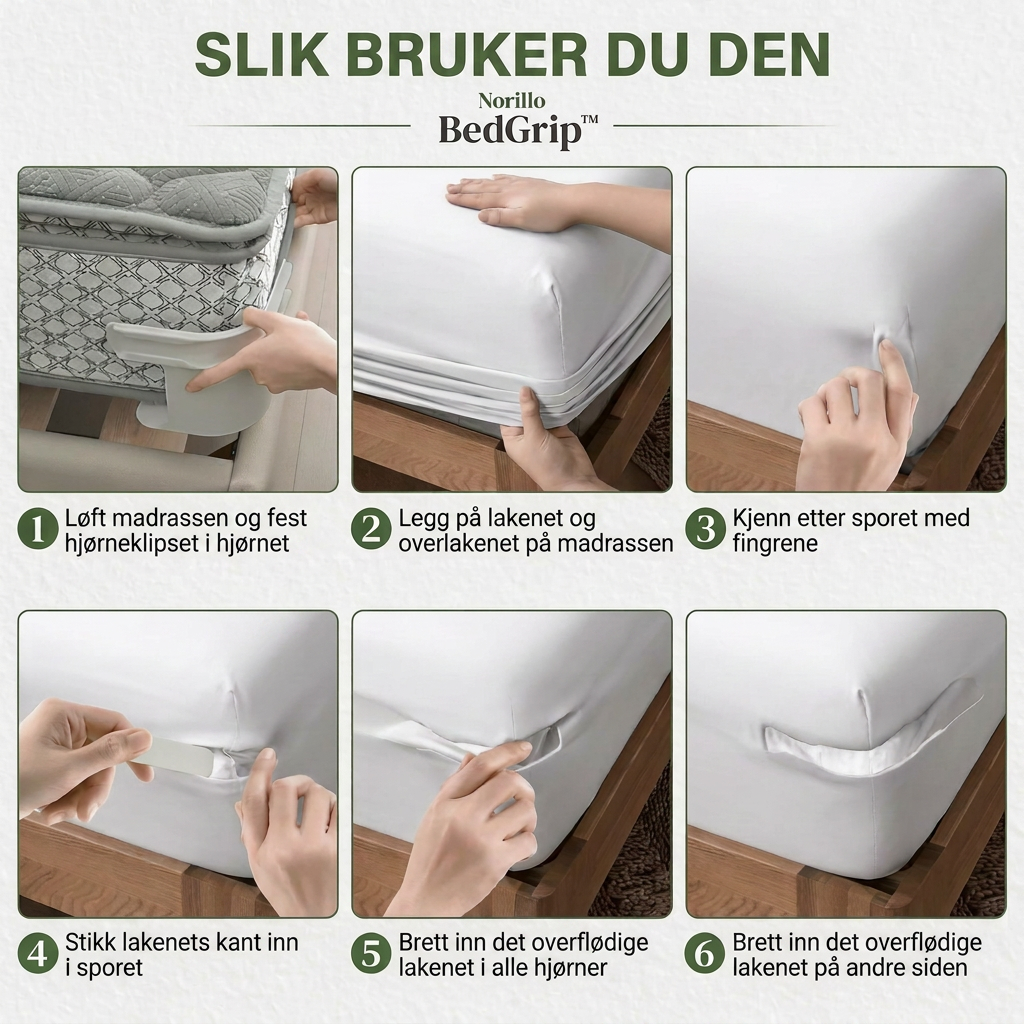 SLIK BRUKER DU DEN

Norillo
BedGrip™

1 Løft madrassen og fest hjørneklipset i hjørnet

2 Legg på lakenet og overlakenet på madrassen

3 Kjenn etter sporet med fingrene

4 Stikk lakenets kant inn i sporet

5 Brett inn det overflødige lakenet i alle hjørner

6 Brett inn det overflødige lakenet på andre siden