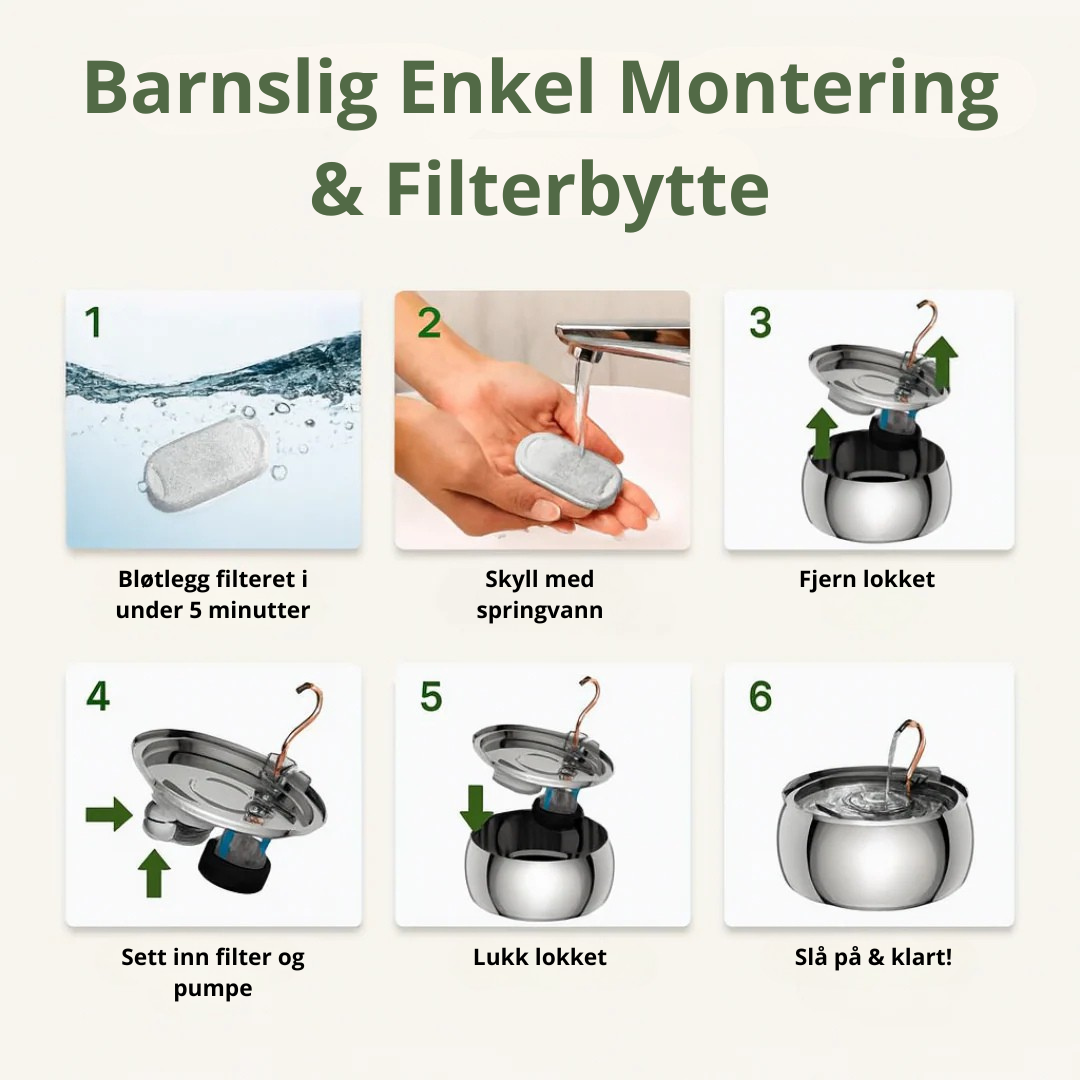 Barnslig Enkel Montering & Filterbytte

1
Bløtlegg filteret i under 5 minutter

2
Skyll med springvann

3
Fjern lokket

4
Sett inn filter og pumpe

5
Lukk lokket

6
Slå på & klart!