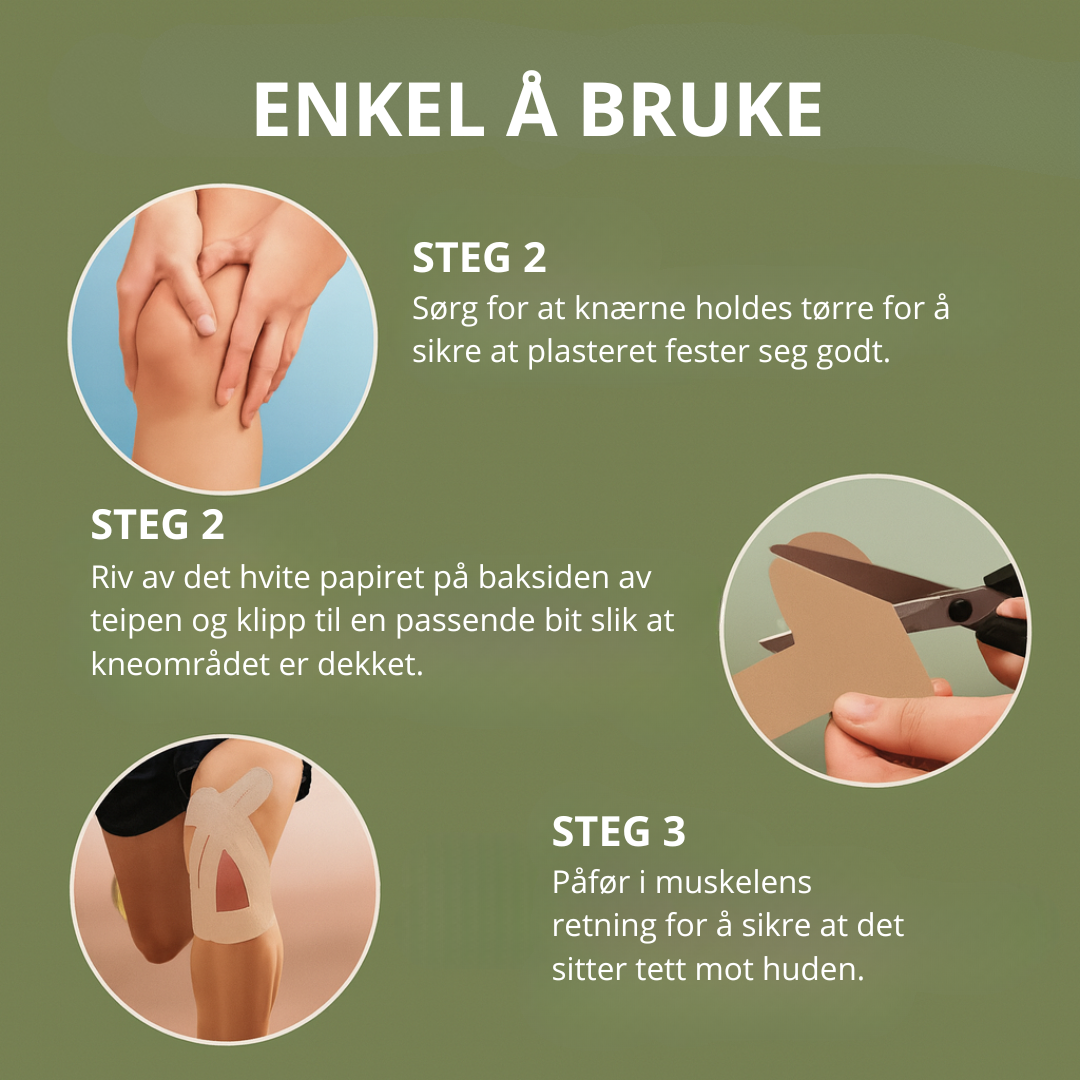 ENKEL Å BRUKE

STEG 2
Sørg for at knærne holdes tørre for å sikre at plasteret fester seg godt.

STEG 2
Riv av det hvite papiret på baksiden av teipen og klipp til en passende bit slik at kneområdet er dekket.

STEG 3
Påfør i muskelens retning for å sikre at det sitter tett mot huden.